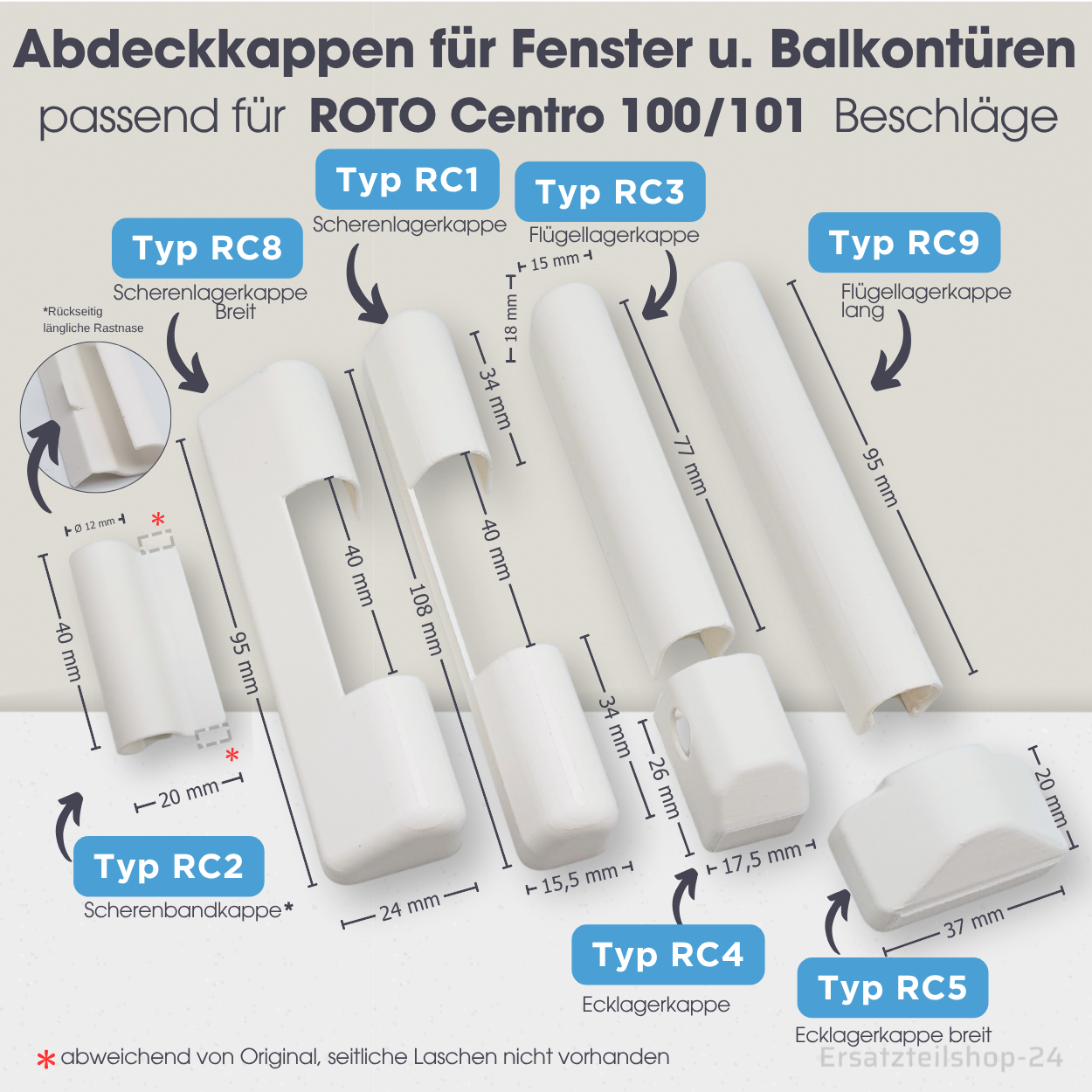 Abdeckkappen für Fenster u. Balkontüren
passend für ROTO Centro 100/101 Beschläge

Typ RC1
Scherenlagerkappe

Typ RC3
Flügellagerkappe

Typ RC8
Scherenlagerkappe Breit

Typ RC9
Flügellagerkappe lang

*Rückseitig längliche Rastnase

15 mm
18 mm
34 mm
77 mm
95 mm
Ø 12 mm
*
40 mm
95 mm
40 mm
108 mm
40 mm
34 mm
26 mm
20 mm
*
20 mm
24 mm
15,5 mm
17,5 mm
37 mm

Typ RC2
Scherenbandkappe*

Typ RC4
Ecklagerkappe

Typ RC5
Ecklagerkappe breit

* abweichend von Original, seitliche Laschen nicht vorhanden

Ersatzteilshop-24